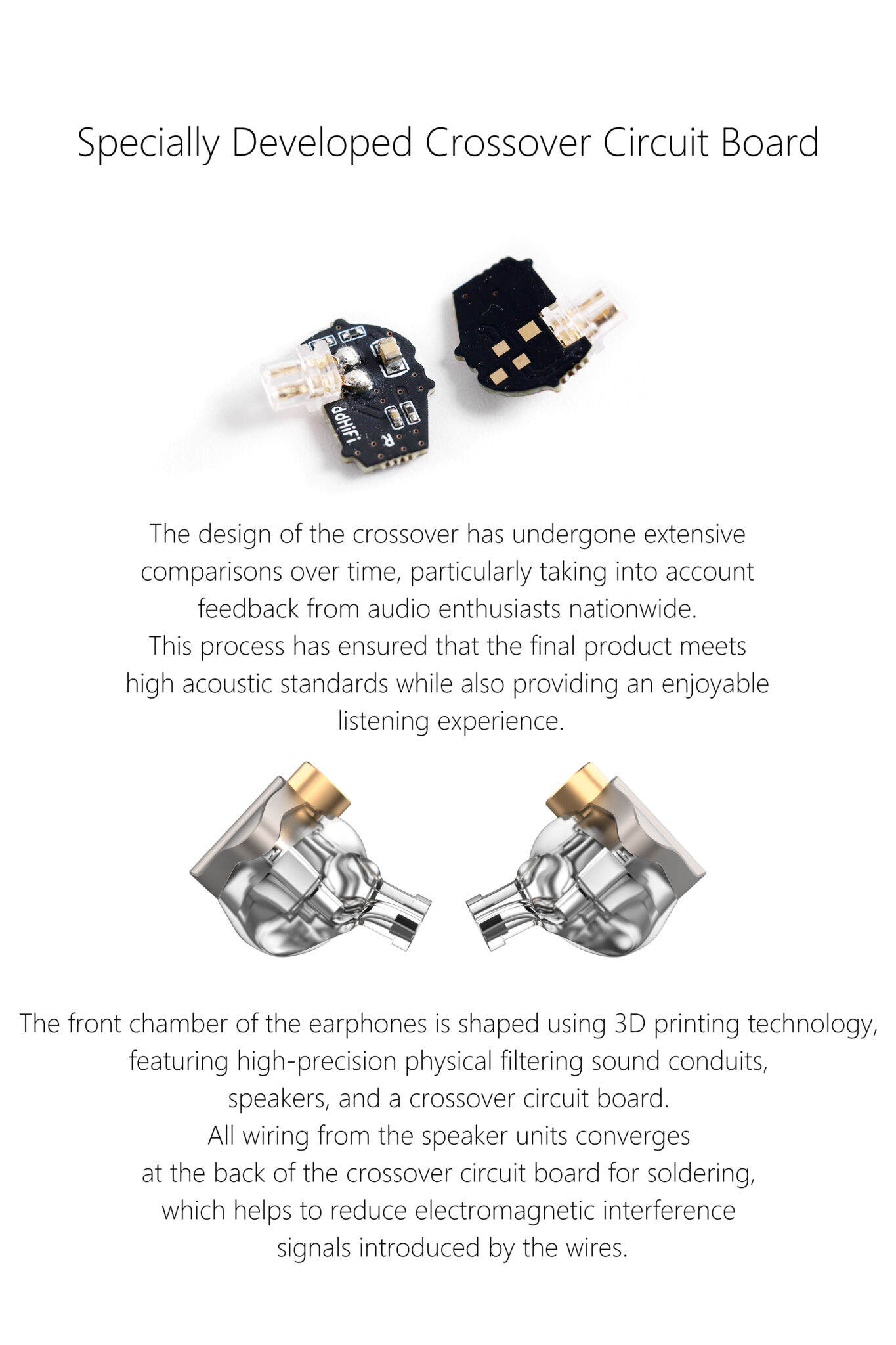 Specially Developed Crossover Circuit Board

ddHiFi
R

The design of the crossover has undergone extensive comparisons over time, particularly taking into account feedback from audio enthusiasts nationwide.
This process has ensured that the final product meets high acoustic standards while also providing an enjoyable listening experience.

The front chamber of the earphones is shaped using 3D printing technology, featuring high-precision physical filtering sound conduits, speakers, and a crossover circuit board.
All wiring from the speaker units converges at the back of the crossover circuit board for soldering, which helps to reduce electromagnetic interference signals introduced by the wires.