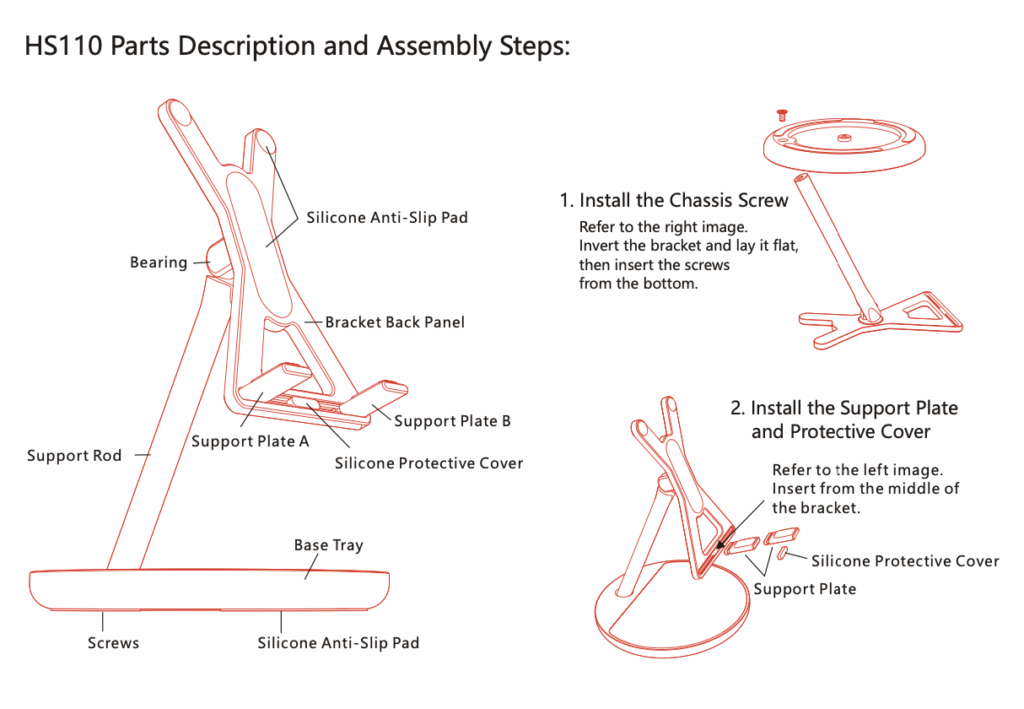 HS110 Parts Description and Assembly Steps:

Silicone Anti-Slip Pad

Bearing

Bracket Back Panel

Support Plate B

Support Plate A

Silicone Protective Cover

Support Rod

Base Tray

Screws

Silicone Anti-Slip Pad

1. Install the Chassis Screw

Refer to the right image.
Invert the bracket and lay it flat, then insert the screws from the bottom.

2. Install the Support Plate and Protective Cover

Refer to the left image.
Insert from the middle of the bracket.

Silicone Protective Cover

Support Plate