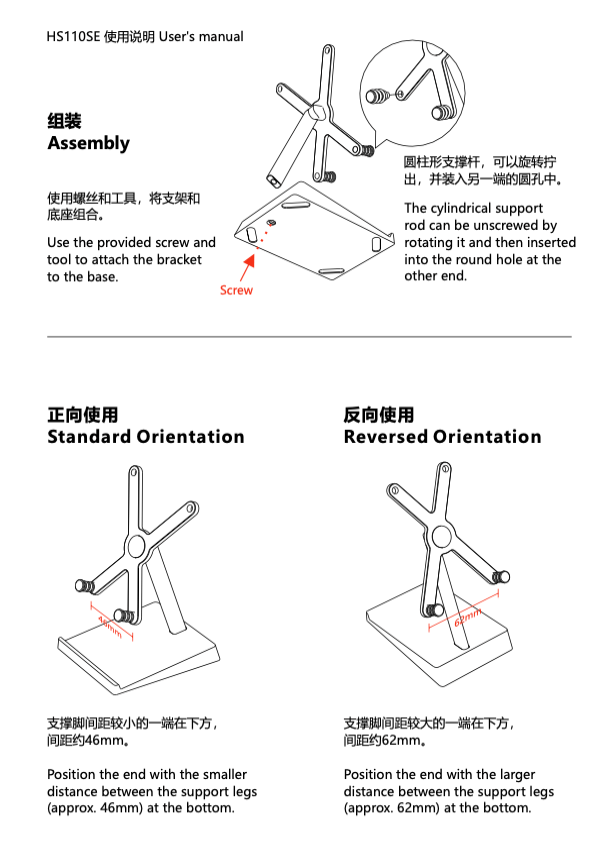 HS110SE 使用说明 User's manual

组装
Assembly

使用螺丝和工具，将支架和底座组合。

Use the provided screw and tool to attach the bracket to the base.

Screw

圆柱形支撑杆，可以旋转拧出，并装入另一端的圆孔中。

The cylindrical support rod can be unscrewed by rotating it and then inserted into the round hole at the other end.

正向使用
Standard Orientation

46mm

支撑脚间距较小的一端在下方，间距约46mm。

Position the end with the smaller distance between the support legs (approx. 46mm) at the bottom.

反向使用
Reversed Orientation

62mm

支撑脚间距较大的一端在下方，间距约62mm。

Position the end with the larger distance between the support legs (approx. 62mm) at the bottom.