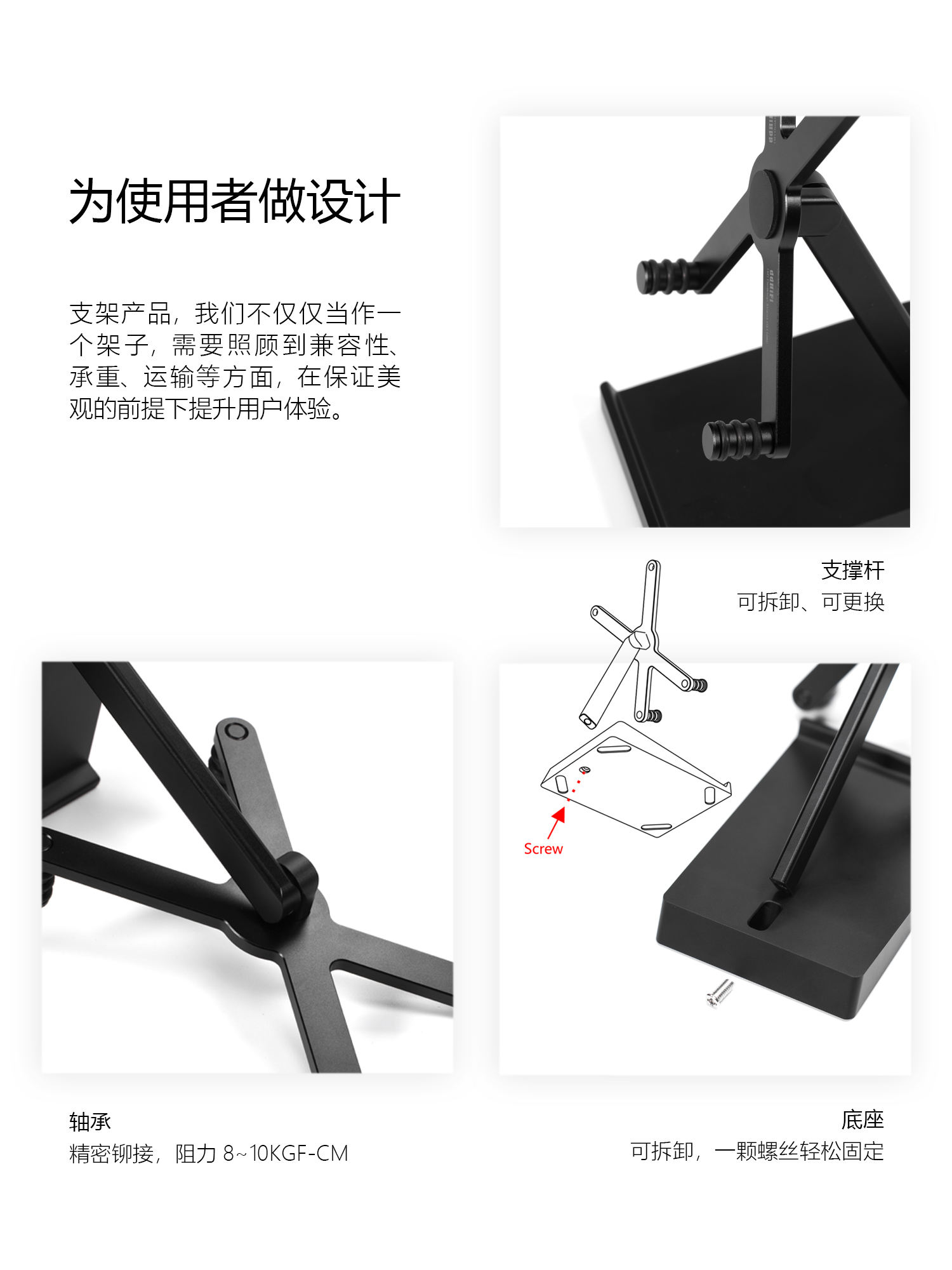 为使用者做设计

支架产品，我们不仅仅当作一个架子，需要照顾到兼容性、承重、运输等方面，在保证美观的前提下提升用户体验。

支撑杆
可拆卸、可更换

Screw

轴承
精密铆接，阻力 8~10KGF-CM

底座
可拆卸，一颗螺丝轻松固定